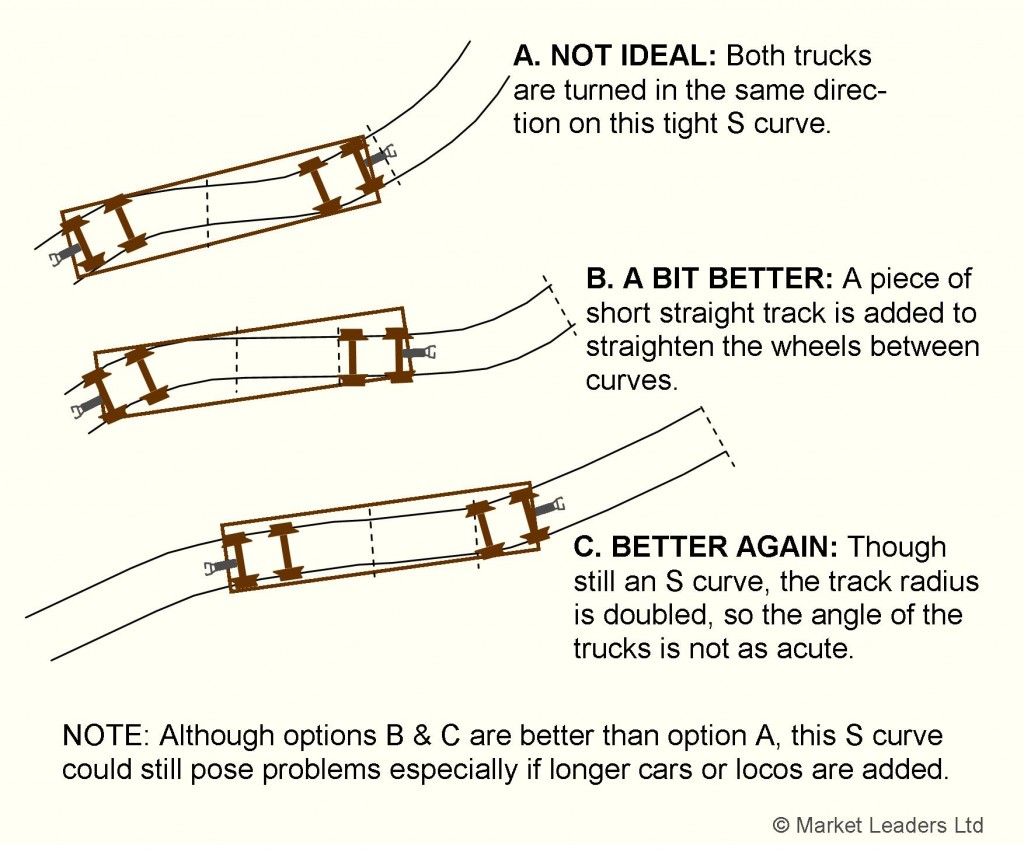 A. NOT IDEAL: Both trucks are turned in the same direction on this tight S curve.

B. A BIT BETTER: A piece of short straight track is added to straighten the wheels between curves.

C. BETTER AGAIN: Though still an S curve, the track radius is doubled, so the angle of the trucks is not as acute.

NOTE: Although options B & C are better than option A, this S curve could still pose problems especially if longer cars or locos are added.

© Market Leaders Ltd